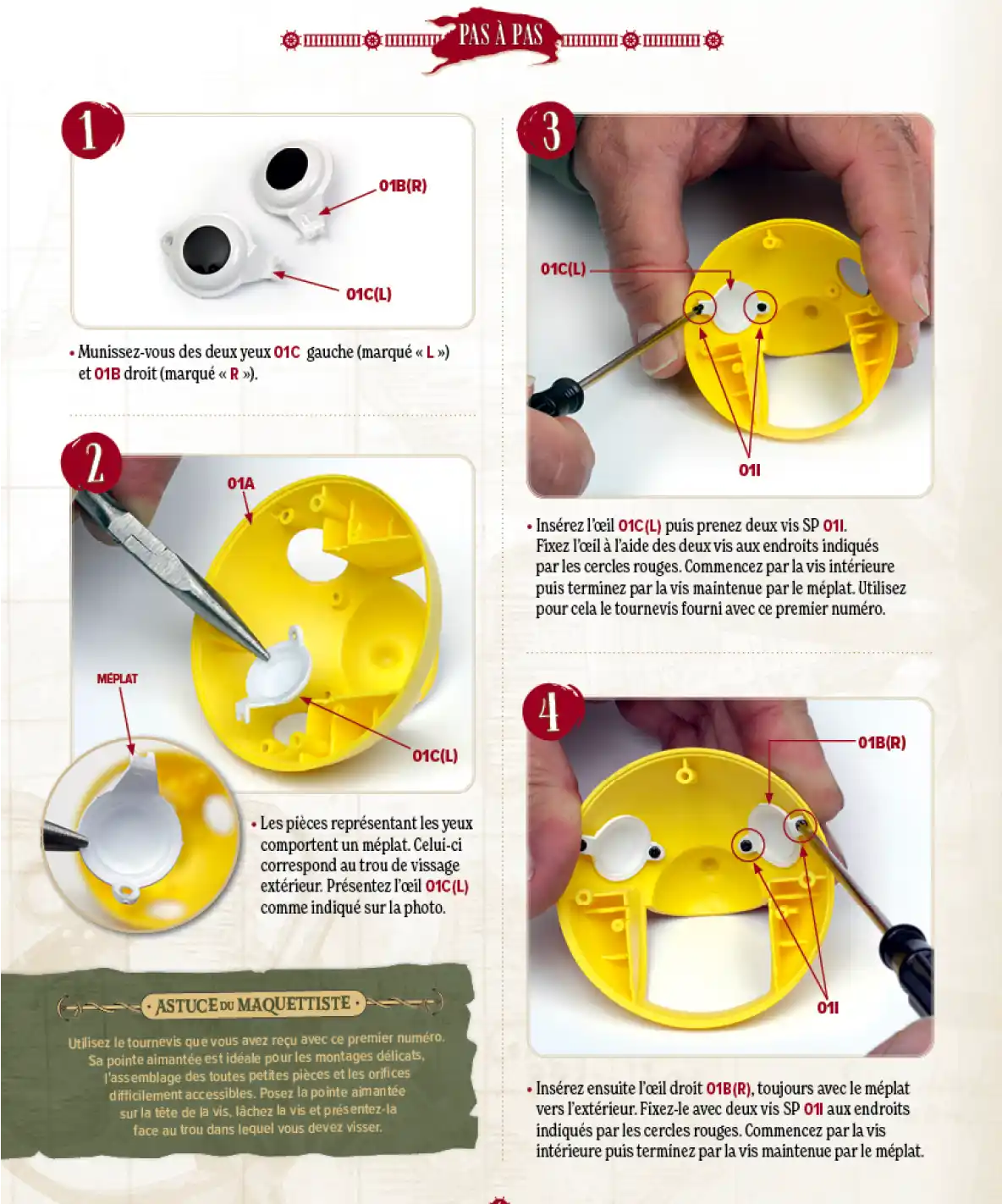 PAS À PAS

1

01B(R)

01C(L)

• Munissez-vous des deux yeux 01C gauche (marqué « L ») et 01B droit (marqué « R »).

2

01A

MÉPLAT

01C(L)

• Les pièces représentant les yeux comportent un méplat. Celui-ci correspond au trou de vissage extérieur. Présentez l'œil 01C(L) comme indiqué sur la photo.

ASTUCE DU MAQUETTISTE

Utilisez le tournevis que vous avez reçu avec ce premier numéro. Sa pointe aimantée est idéale pour les montages délicats, l'assemblage des toutes petites pièces et les orifices difficilement accessibles. Posez la pointe aimantée sur la tête de la vis, lâchez la vis et présentez-la face au trou dans lequel vous devez visser.

3

01C(L)

01I

• Insérez l'œil 01C(L) puis prenez deux vis SP 01I. Fixez l'œil à l'aide des deux vis aux endroits indiqués par les cercles rouges. Commencez par la vis intérieure puis terminez par la vis maintenue par le méplat. Utilisez pour cela le tournevis fourni avec ce premier numéro.

4

01B(R)

01I

• Insérez ensuite l'œil droit 01B(R), toujours avec le méplat vers l'extérieur. Fixez-le avec deux vis SP 01I aux endroits indiqués par les cercles rouges. Commencez par la vis intérieure puis terminez par la vis maintenue par le méplat.